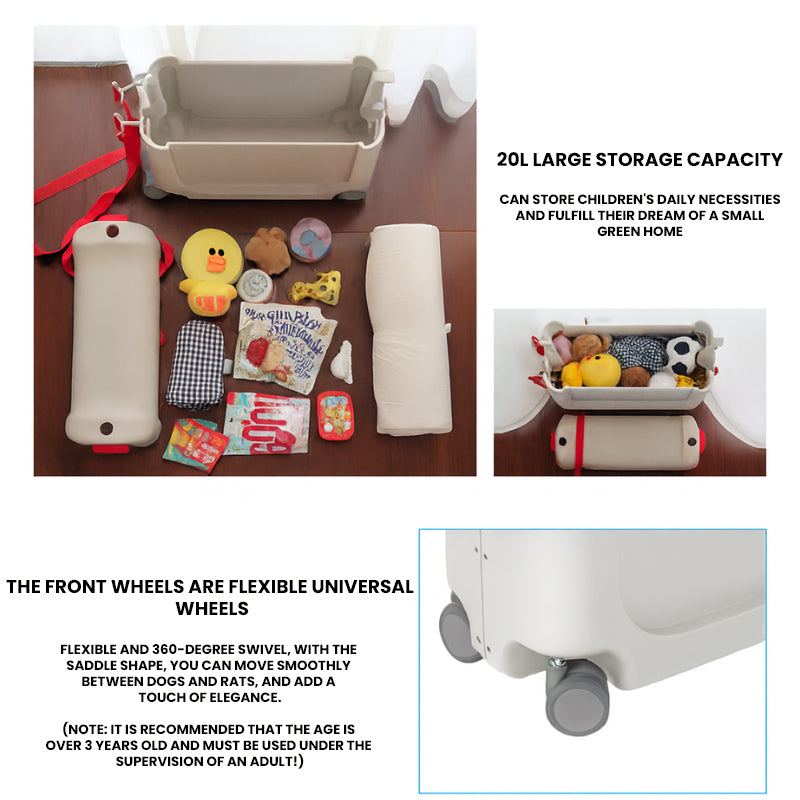 20L LARGE STORAGE CAPACITY

CAN STORE CHILDREN'S DAILY NECESSITIES AND FULFILL THEIR DREAM OF A SMALL GREEN HOME

THE FRONT WHEELS ARE FLEXIBLE UNIVERSAL WHEELS

FLEXIBLE AND 360-DEGREE SWIVEL, WITH THE SADDLE SHAPE, YOU CAN MOVE SMOOTHLY BETWEEN DOGS AND RATS, AND ADD A TOUCH OF ELEGANCE.

(NOTE: IT IS RECOMMENDED THAT THE AGE IS OVER 3 YEARS OLD AND MUST BE USED UNDER THE SUPERVISION OF AN ADULT!)