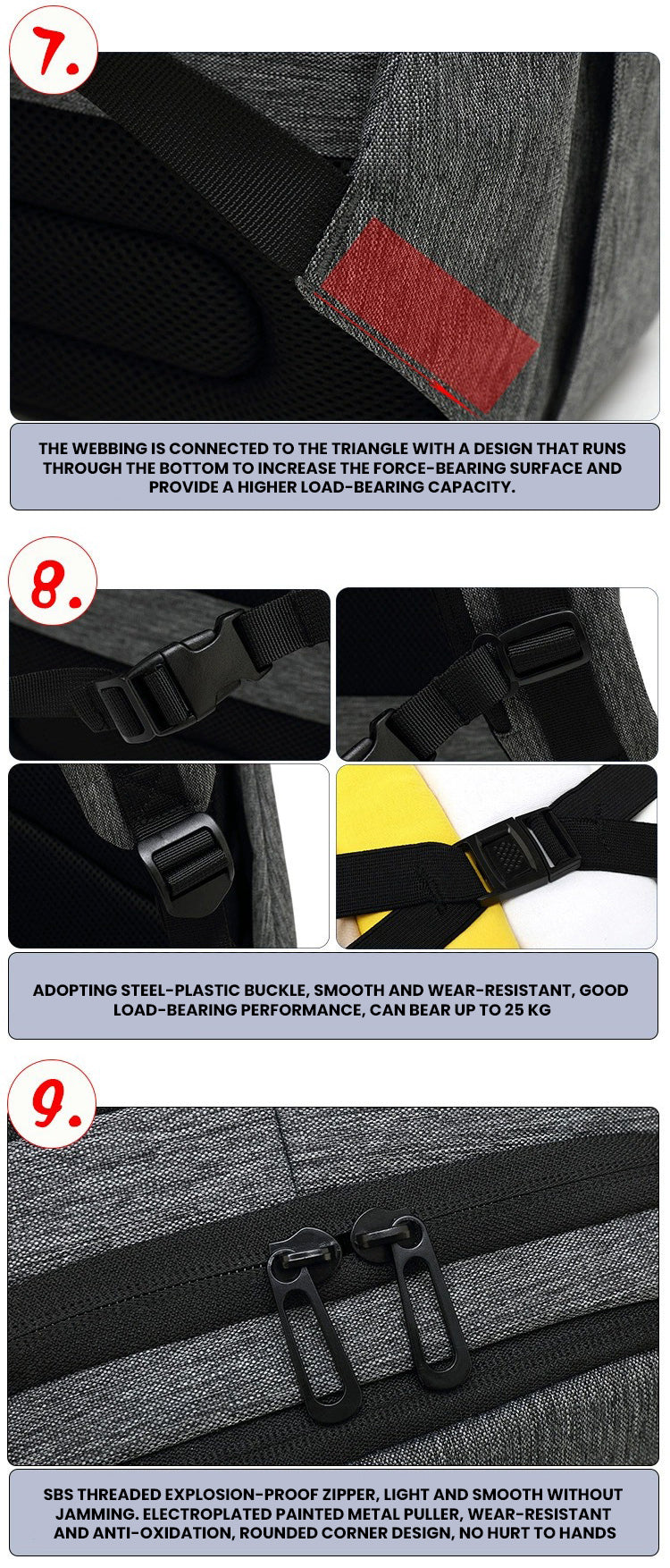 7.

THE WEBBING IS CONNECTED TO THE TRIANGLE WITH A DESIGN THAT RUNS THROUGH THE BOTTOM TO INCREASE THE FORCE-BEARING SURFACE AND PROVIDE A HIGHER LOAD-BEARING CAPACITY.

8.

ADOPTING STEEL-PLASTIC BUCKLE, SMOOTH AND WEAR-RESISTANT, GOOD LOAD-BEARING PERFORMANCE, CAN BEAR UP TO 25 KG

9.

SBS THREADED EXPLOSION-PROOF ZIPPER, LIGHT AND SMOOTH WITHOUT JAMMING. ELECTROPLATED PAINTED METAL PULLER, WEAR-RESISTANT AND ANTI-OXIDATION, ROUNDED CORNER DESIGN, NO HURT TO HANDS