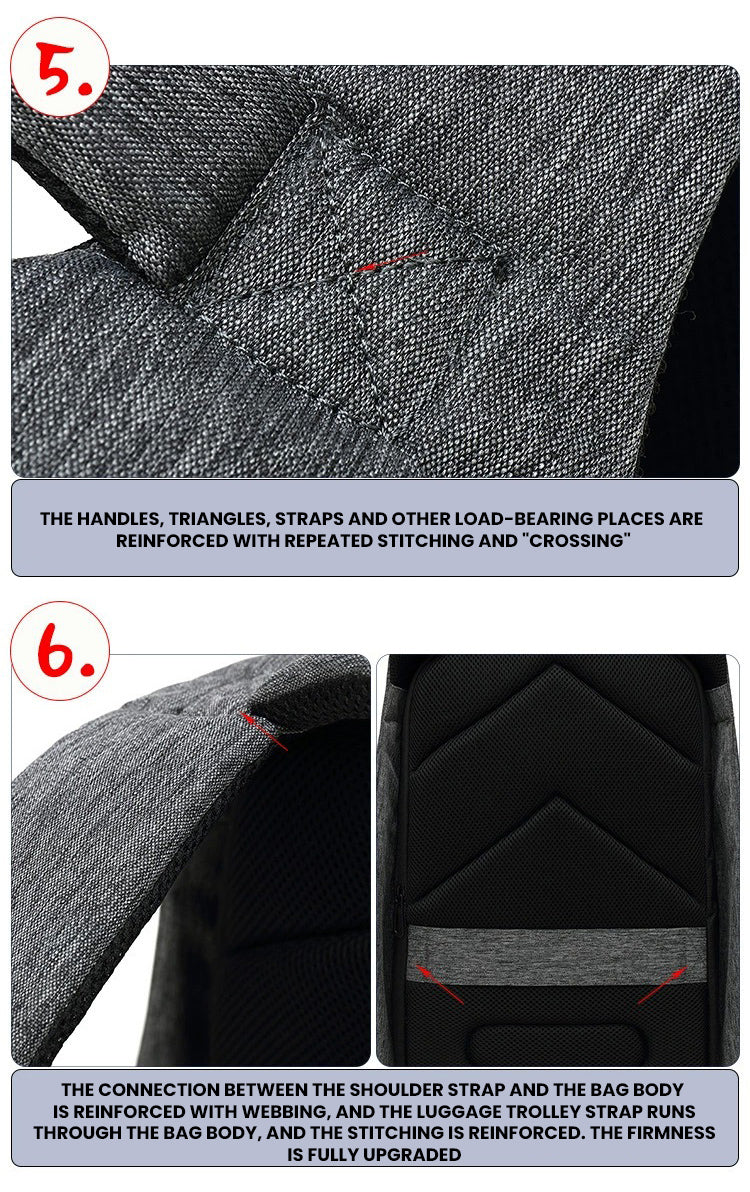 5.

THE HANDLES, TRIANGLES, STRAPS AND OTHER LOAD-BEARING PLACES ARE REINFORCED WITH REPEATED STITCHING AND "CROSSING"

6.

THE CONNECTION BETWEEN THE SHOULDER STRAP AND THE BAG BODY IS REINFORCED WITH WEBBING, AND THE LUGGAGE TROLLEY STRAP RUNS THROUGH THE BAG BODY, AND THE STITCHING IS REINFORCED. THE FIRMNESS IS FULLY UPGRADED