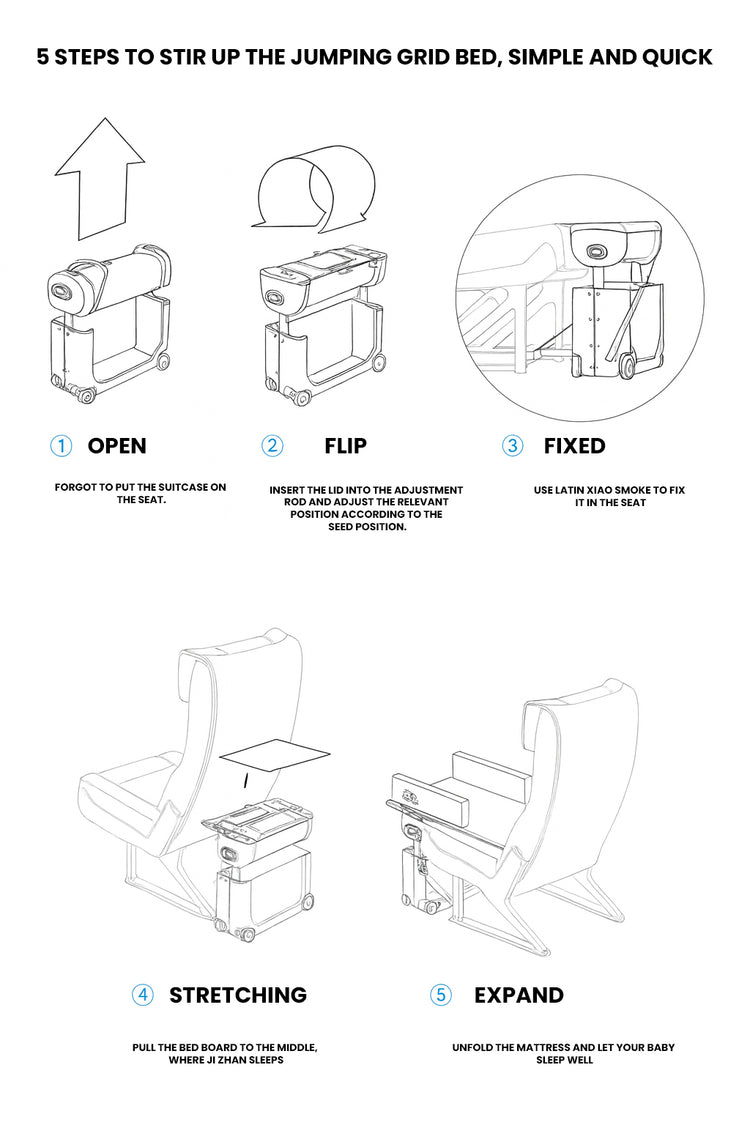 5 STEPS TO STIR UP THE JUMPING GRID BED, SIMPLE AND QUICK

① OPEN

FORGOT TO PUT THE SUITCASE ON THE SEAT.

② FLIP

INSERT THE LID INTO THE ADJUSTMENT ROD AND ADJUST THE RELEVANT POSITION ACCORDING TO THE SEED POSITION.

③ FIXED

USE LATIN XIAO SMOKE TO FIX IT IN THE SEAT

④ STRETCHING

PULL THE BED BOARD TO THE MIDDLE, WHERE JI ZHAN SLEEPS

⑤ EXPAND

UNFOLD THE MATTRESS AND LET YOUR BABY SLEEP WELL