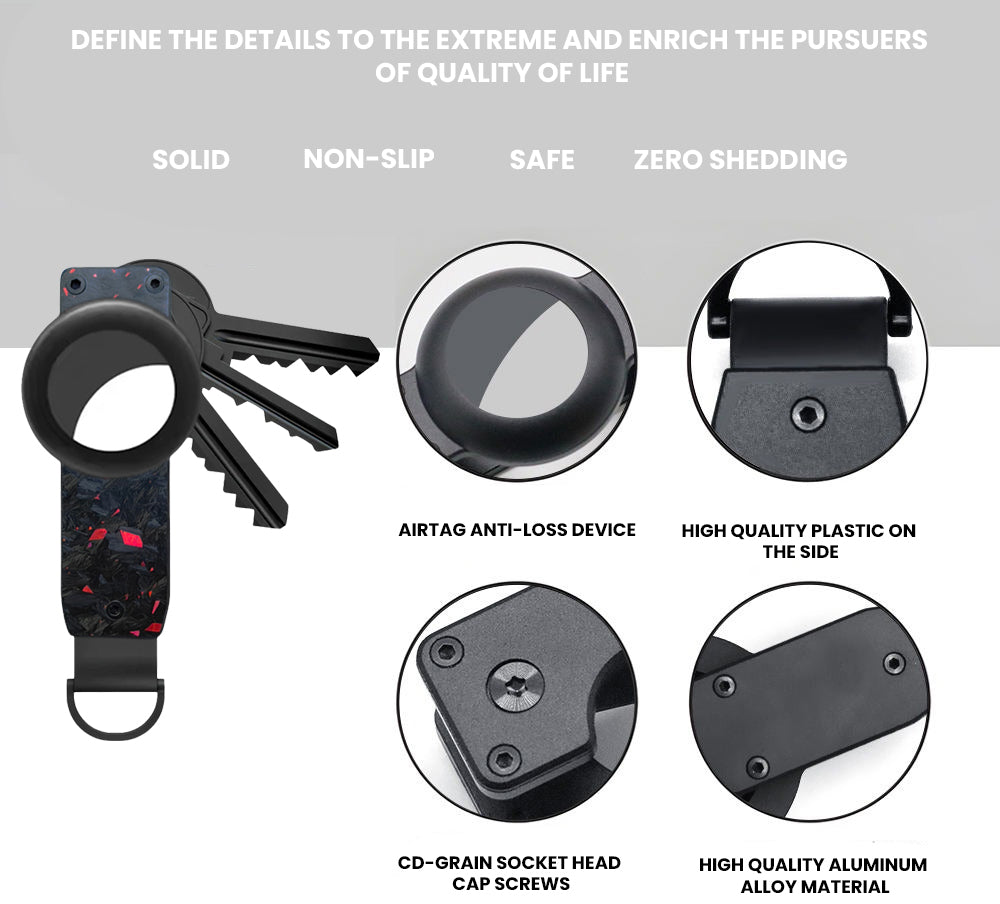 DEFINE THE DETAILS TO THE EXTREME AND ENRICH THE PURSUERS OF QUALITY OF LIFE

SOLID NON-SLIP SAFE ZERO SHEDDING

AIRTAG ANTI-LOSS DEVICE

HIGH QUALITY PLASTIC ON THE SIDE

CD-GRAIN SOCKET HEAD CAP SCREWS

HIGH QUALITY ALUMINUM ALLOY MATERIAL