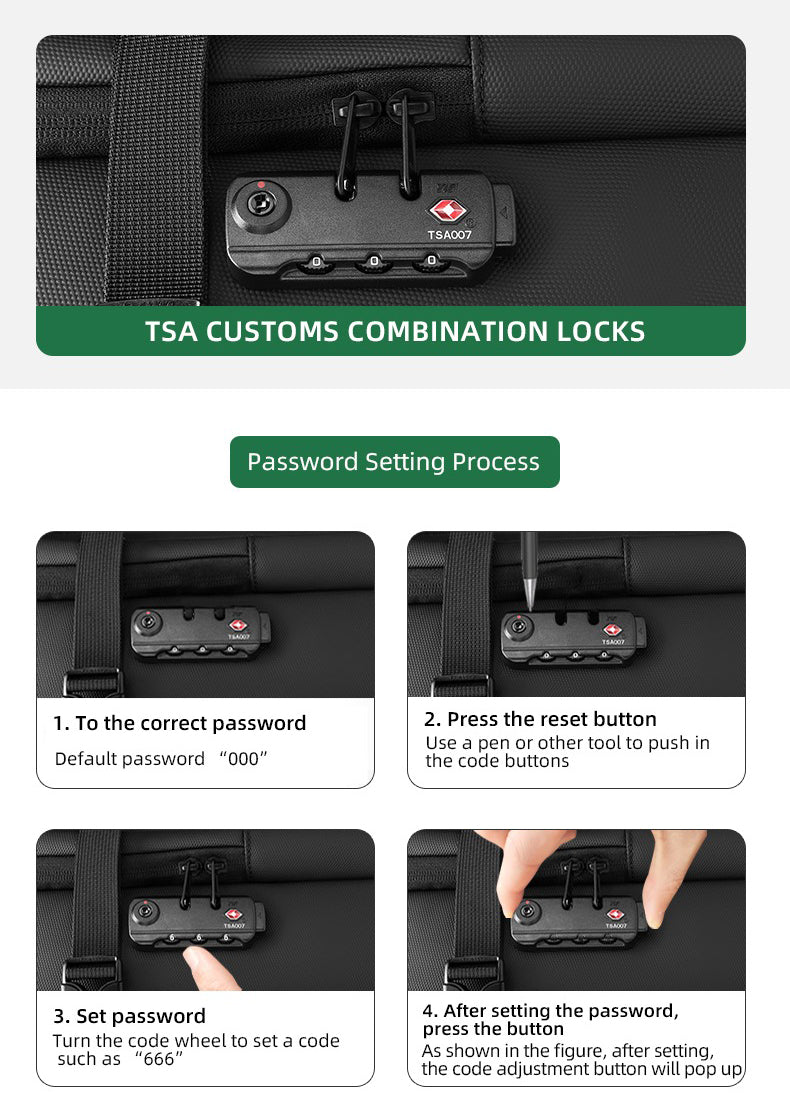 TSA007
0 0 0

TSA CUSTOMS COMBINATION LOCKS

Password Setting Process

TSA007

1. To the correct password
Default password “000”

TSA007

2. Press the reset button
Use a pen or other tool to push in the code buttons

TSA007
6 6 6

3. Set password
Turn the code wheel to set a code such as “666”

TSA007

4. After setting the password, press the button
As shown in the figure, after setting, the code adjustment button will pop up