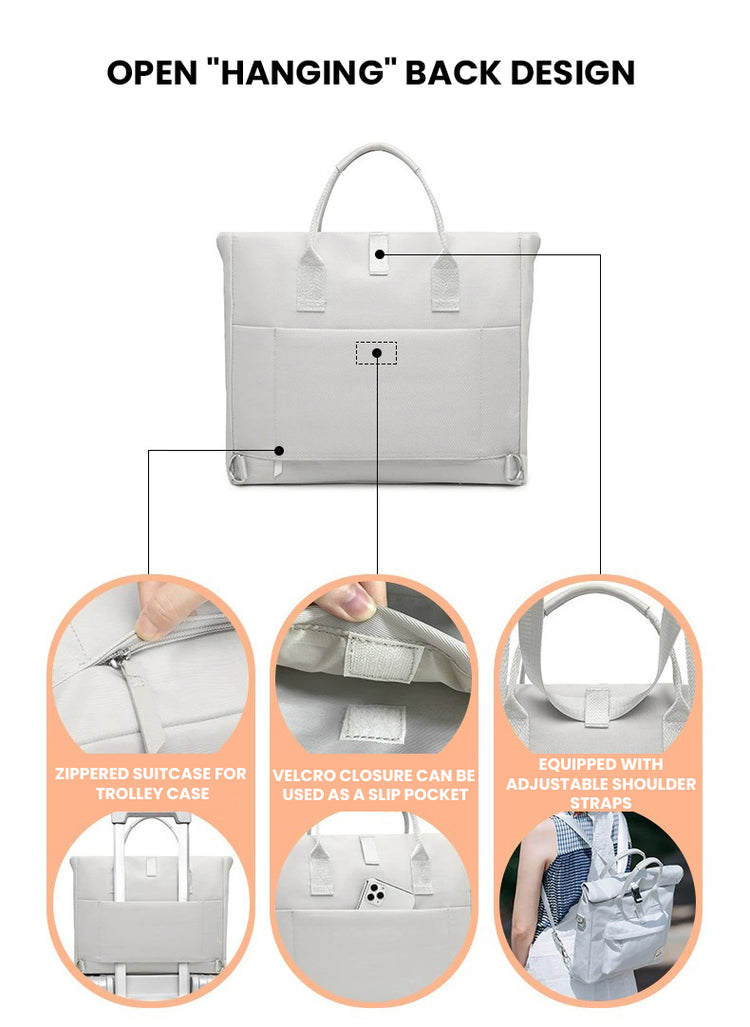 OPEN "HANGING" BACK DESIGN

ZIPPERED SUITCASE FOR TROLLEY CASE

VELCRO CLOSURE CAN BE USED AS A SLIP POCKET

EQUIPPED WITH ADJUSTABLE SHOULDER STRAPS