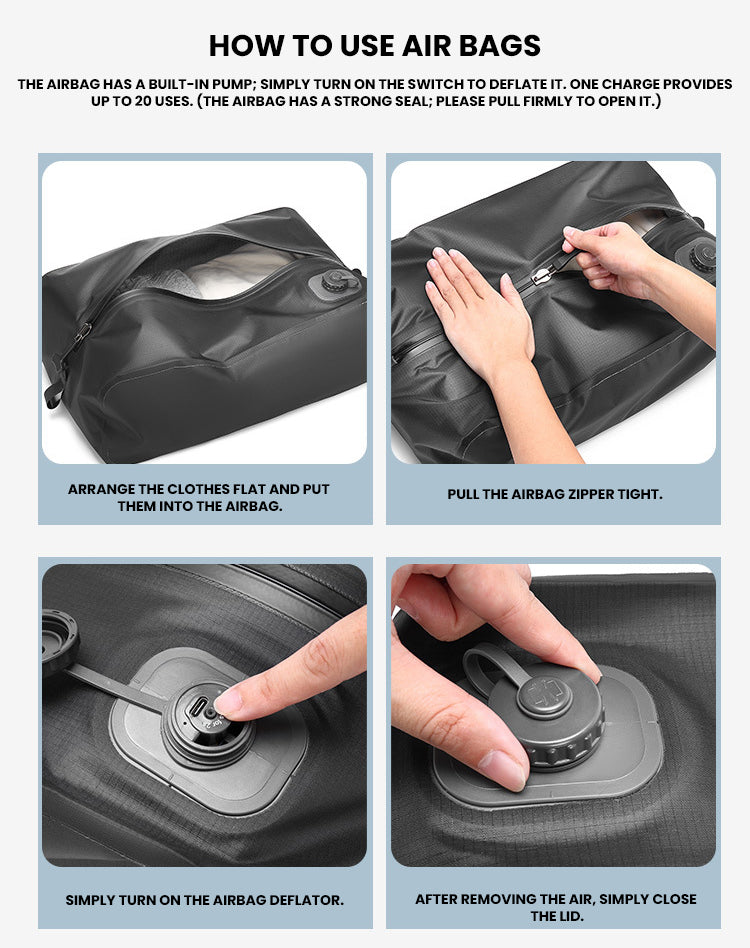 HOW TO USE AIR BAGS

THE AIRBAG HAS A BUILT-IN PUMP; SIMPLY TURN ON THE SWITCH TO DEFLATE IT. ONE CHARGE PROVIDES UP TO 20 USES. (THE AIRBAG HAS A STRONG SEAL; PLEASE PULL FIRMLY TO OPEN IT.)

ARRANGE THE CLOTHES FLAT AND PUT THEM INTO THE AIRBAG.

PULL THE AIRBAG ZIPPER TIGHT.

SIMPLY TURN ON THE AIRBAG DEFLATOR.

AFTER REMOVING THE AIR, SIMPLY CLOSE THE LID.