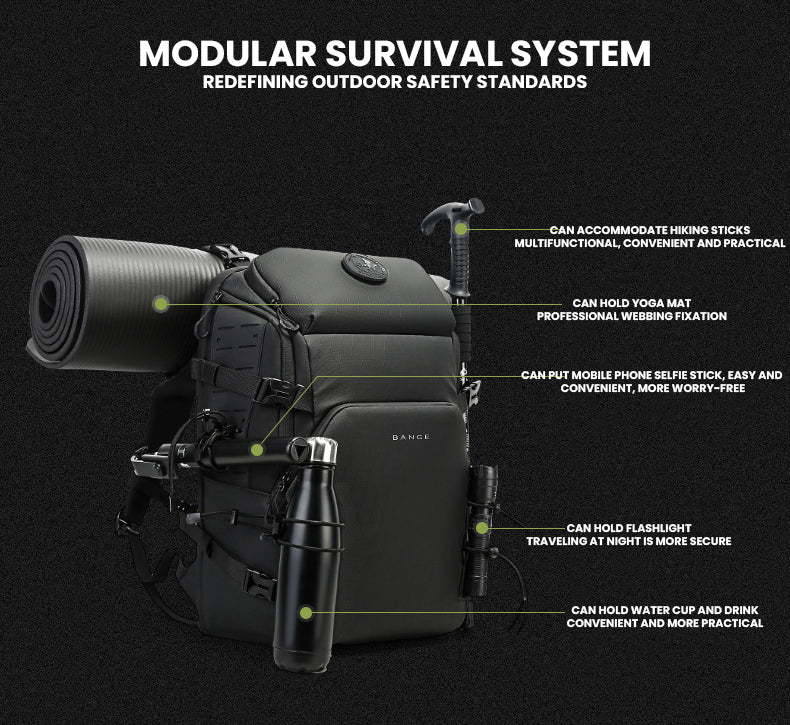 MODULAR SURVIVAL SYSTEM
REDEFINING OUTDOOR SAFETY STANDARDS

CAN ACCOMMODATE HIKING STICKS
MULTIFUNCTIONAL, CONVENIENT AND PRACTICAL

CAN HOLD YOGA MAT
PROFESSIONAL WEBBING FIXATION

CAN PUT MOBILE PHONE SELFIE STICK, EASY AND CONVENIENT, MORE WORRY-FREE

BANGE

CAN HOLD FLASHLIGHT
TRAVELING AT NIGHT IS MORE SECURE

CAN HOLD WATER CUP AND DRINK
CONVENIENT AND MORE PRACTICAL