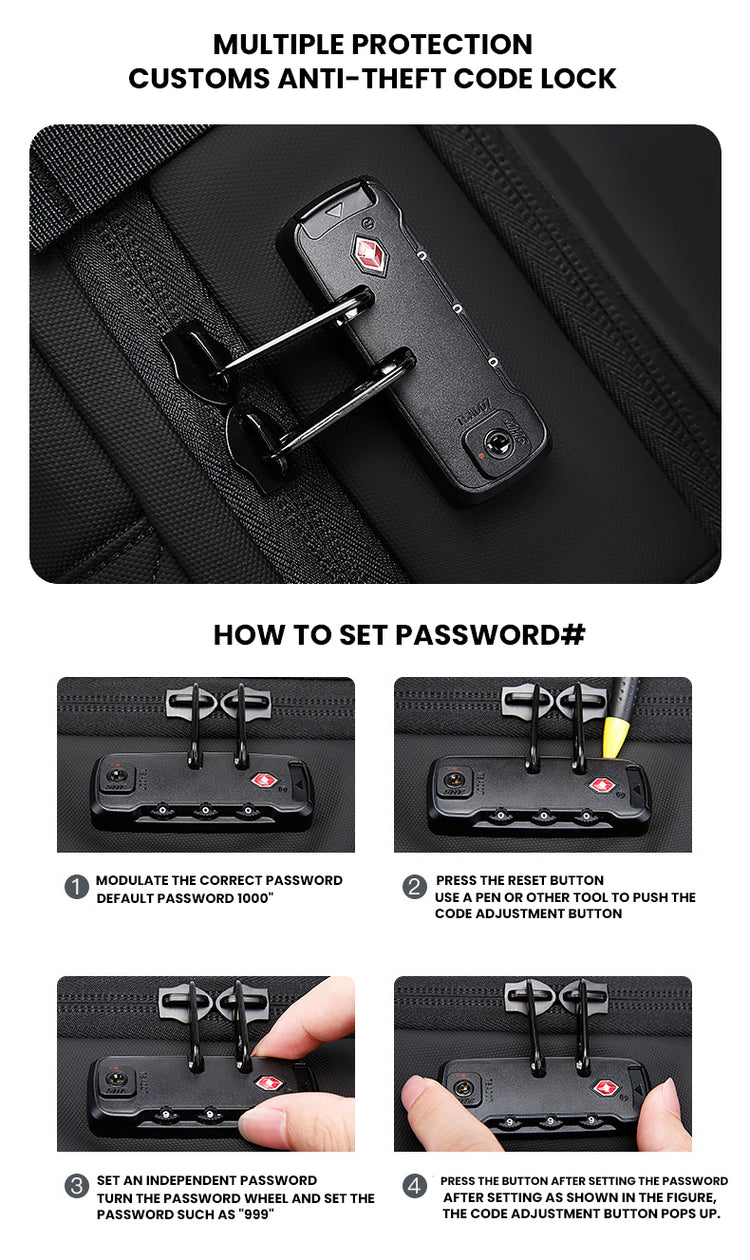 MULTIPLE PROTECTION
CUSTOMS ANTI-THEFT CODE LOCK

HOW TO SET PASSWORD#

1 MODULATE THE CORRECT PASSWORD DEFAULT PASSWORD 1000"

2 PRESS THE RESET BUTTON USE A PEN OR OTHER TOOL TO PUSH THE CODE ADJUSTMENT BUTTON

3 SET AN INDEPENDENT PASSWORD TURN THE PASSWORD WHEEL AND SET THE PASSWORD SUCH AS "999"

4 PRESS THE BUTTON AFTER SETTING THE PASSWORD AFTER SETTING AS SHOWN IN THE FIGURE, THE CODE ADJUSTMENT BUTTON POPS UP.