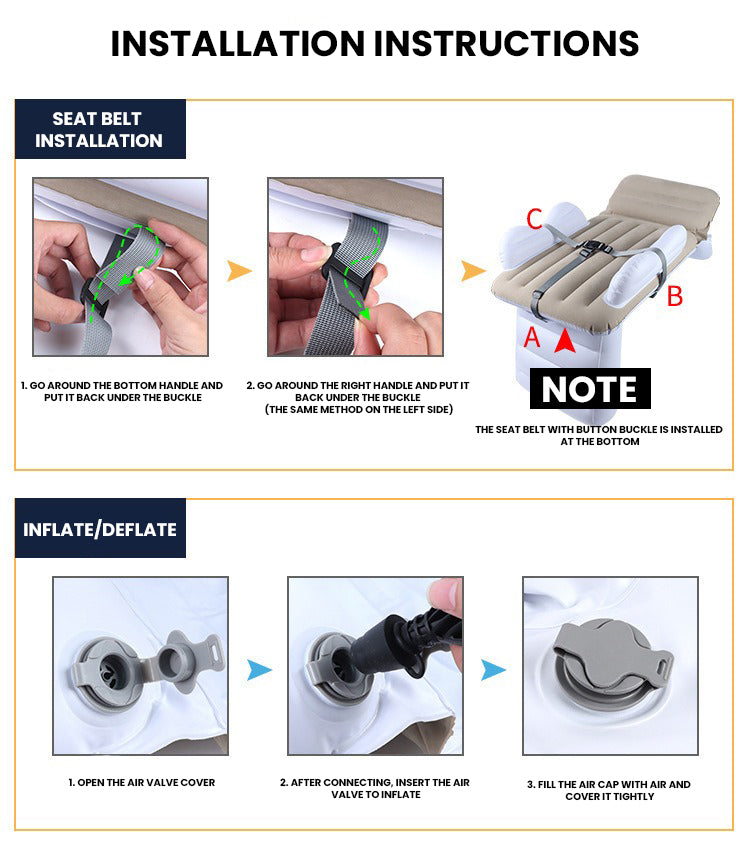 INSTALLATION INSTRUCTIONS

SEAT BELT INSTALLATION

1. GO AROUND THE BOTTOM HANDLE AND PUT IT BACK UNDER THE BUCKLE

2. GO AROUND THE RIGHT HANDLE AND PUT IT BACK UNDER THE BUCKLE
(THE SAME METHOD ON THE LEFT SIDE)

C

B

A

NOTE

THE SEAT BELT WITH BUTTON BUCKLE IS INSTALLED AT THE BOTTOM

INFLATE/DEFLATE

1. OPEN THE AIR VALVE COVER

2. AFTER CONNECTING, INSERT THE AIR VALVE TO INFLATE

3. FILL THE AIR CAP WITH AIR AND COVER IT TIGHTLY