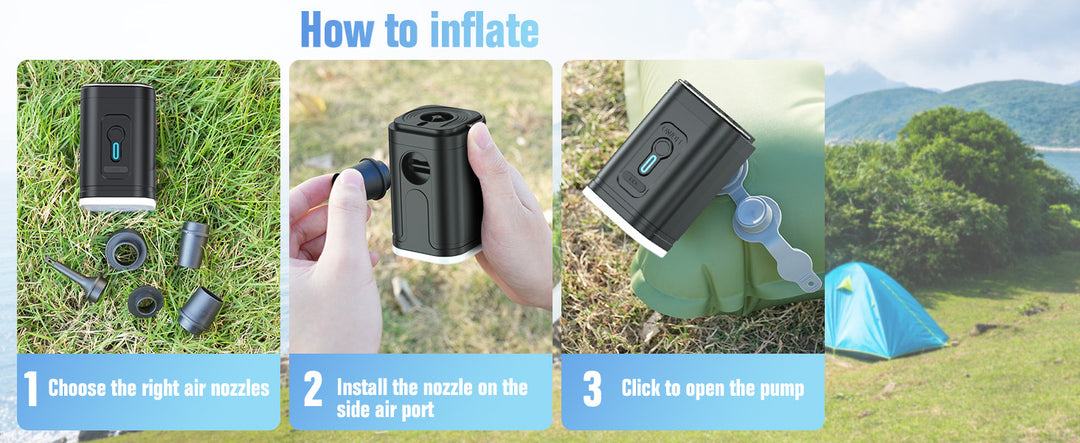 How to inflate

1 Choose the right air nozzles

2 Install the nozzle on the side air port

3 Click to open the pump