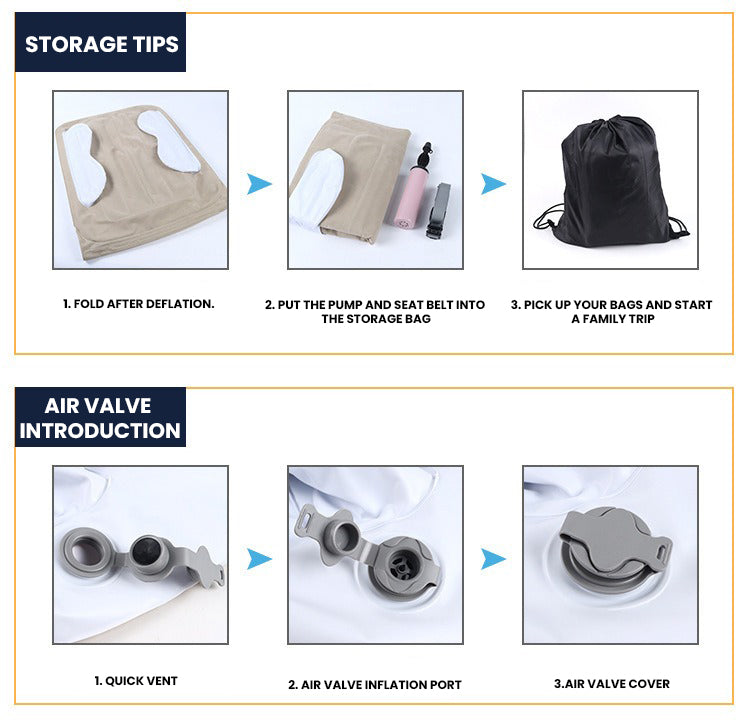 STORAGE TIPS

1. FOLD AFTER DEFLATION.

2. PUT THE PUMP AND SEAT BELT INTO THE STORAGE BAG

3. PICK UP YOUR BAGS AND START A FAMILY TRIP

AIR VALVE INTRODUCTION

1. QUICK VENT

2. AIR VALVE INFLATION PORT

3.AIR VALVE COVER