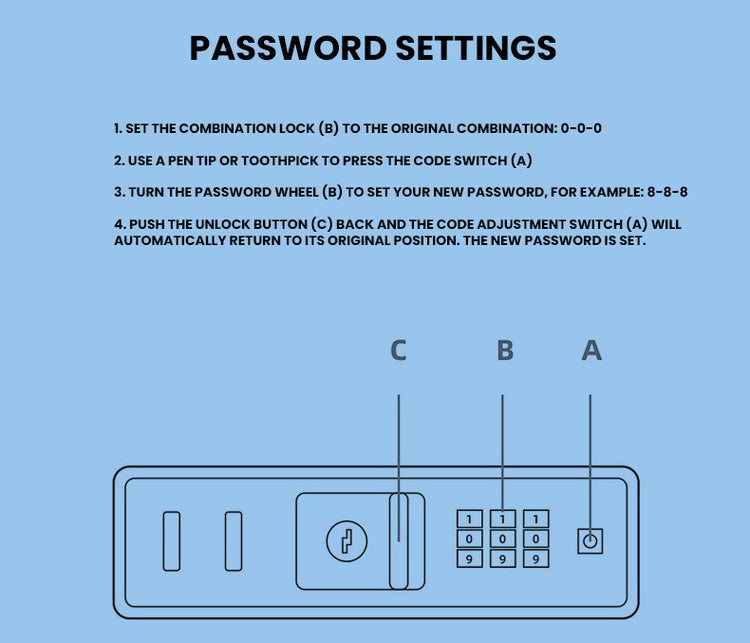 PASSWORD SETTINGS

1. SET THE COMBINATION LOCK (B) TO THE ORIGINAL COMBINATION: 0-0-0

2. USE A PEN TIP OR TOOTHPICK TO PRESS THE CODE SWITCH (A)

3. TURN THE PASSWORD WHEEL (B) TO SET YOUR NEW PASSWORD, FOR EXAMPLE: 8-8-8

4. PUSH THE UNLOCK BUTTON (C) BACK AND THE CODE ADJUSTMENT SWITCH (A) WILL AUTOMATICALLY RETURN TO ITS ORIGINAL POSITION. THE NEW PASSWORD IS SET.

C B A

1 1 1
0 0 0
9 9 9