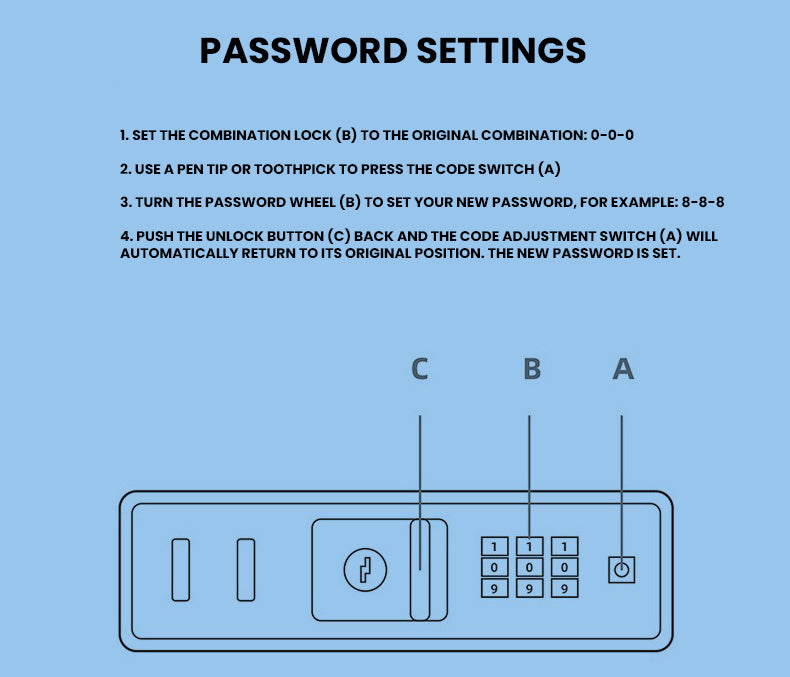 PASSWORD SETTINGS

1. SET THE COMBINATION LOCK (B) TO THE ORIGINAL COMBINATION: 0-0-0

2. USE A PEN TIP OR TOOTHPICK TO PRESS THE CODE SWITCH (A)

3. TURN THE PASSWORD WHEEL (B) TO SET YOUR NEW PASSWORD, FOR EXAMPLE: 8-8-8

4. PUSH THE UNLOCK BUTTON (C) BACK AND THE CODE ADJUSTMENT SWITCH (A) WILL AUTOMATICALLY RETURN TO ITS ORIGINAL POSITION. THE NEW PASSWORD IS SET.

C B A

1 1 1
0 0 0
9 9 9