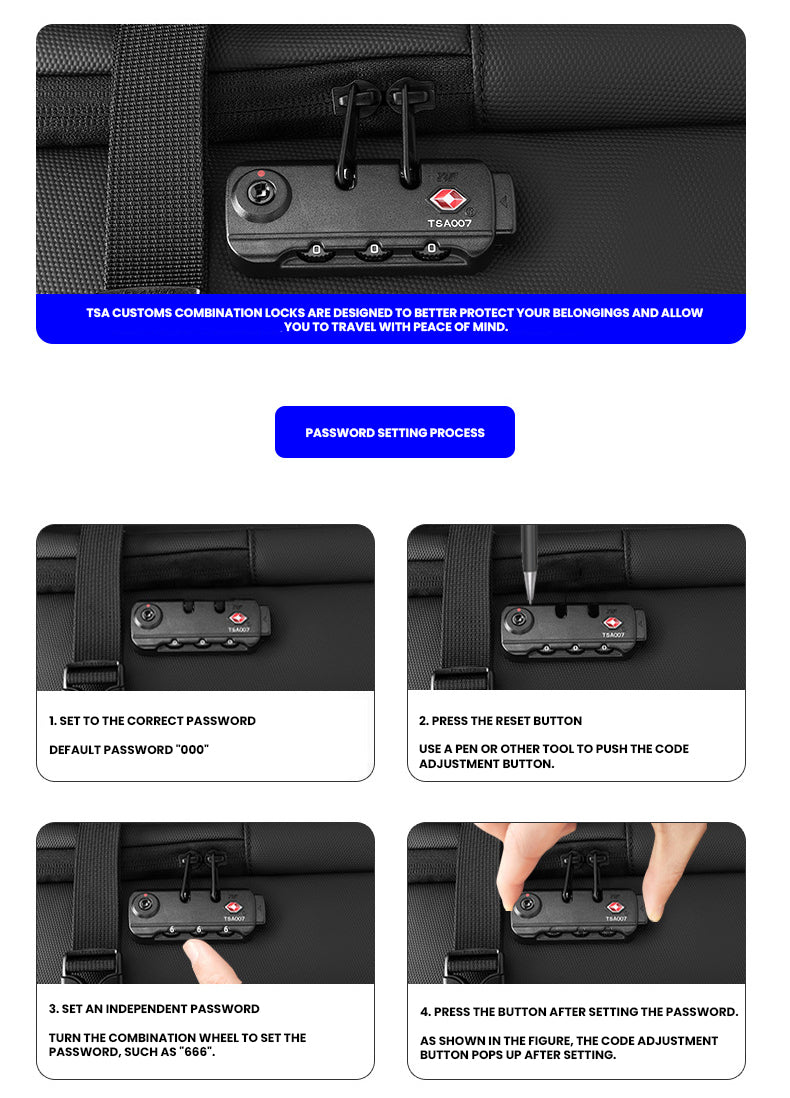 TSA007

0 0 0

TSA CUSTOMS COMBINATION LOCKS ARE DESIGNED TO BETTER PROTECT YOUR BELONGINGS AND ALLOW YOU TO TRAVEL WITH PEACE OF MIND.

PASSWORD SETTING PROCESS

TSA007

1. SET TO THE CORRECT PASSWORD

DEFAULT PASSWORD "000"

TSA007

2. PRESS THE RESET BUTTON

USE A PEN OR OTHER TOOL TO PUSH THE CODE ADJUSTMENT BUTTON.

TSA007

6 6 6

3. SET AN INDEPENDENT PASSWORD

TURN THE COMBINATION WHEEL TO SET THE PASSWORD, SUCH AS "666".

TSA007

4. PRESS THE BUTTON AFTER SETTING THE PASSWORD.

AS SHOWN IN THE FIGURE, THE CODE ADJUSTMENT BUTTON POPS UP AFTER SETTING.