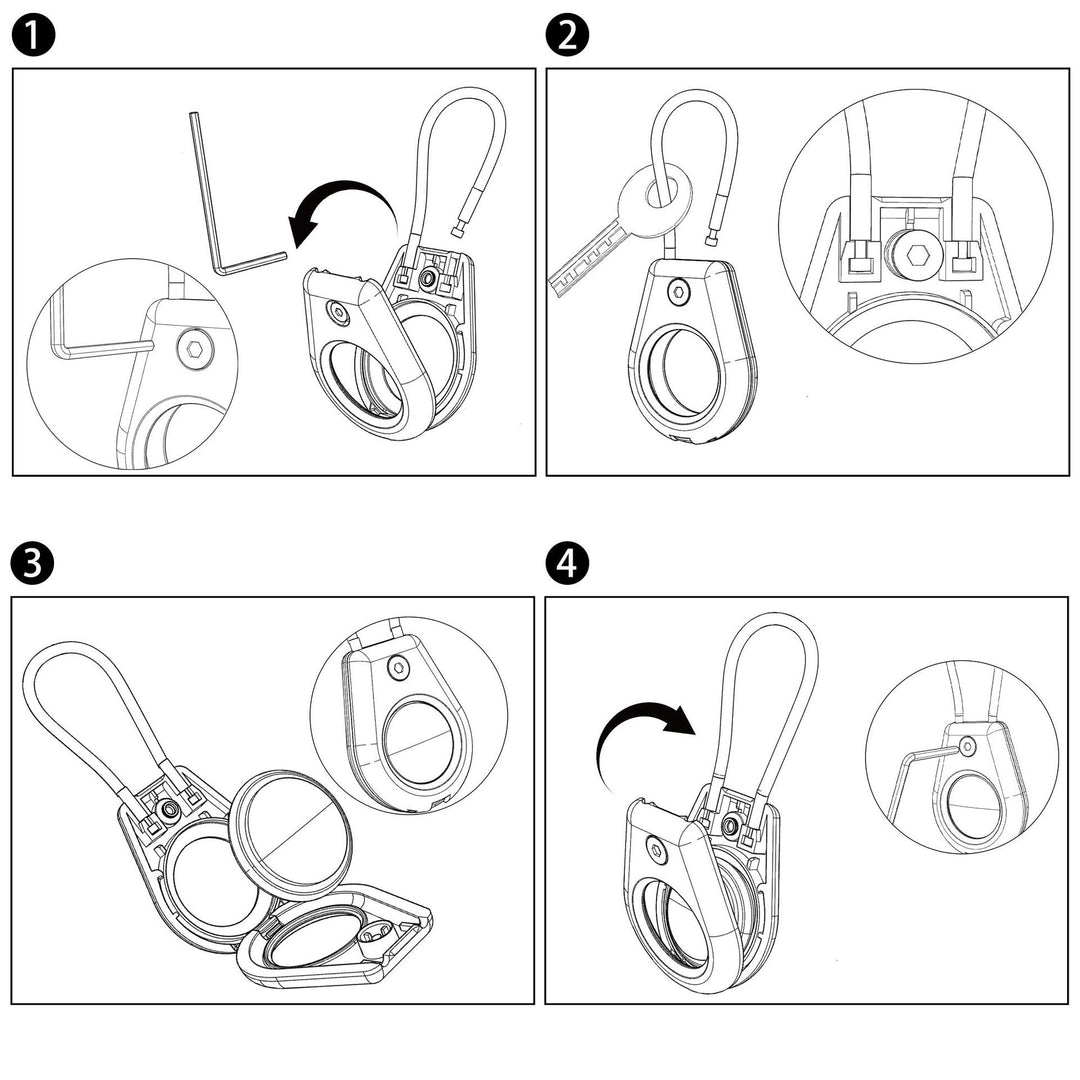 1

2

3

4