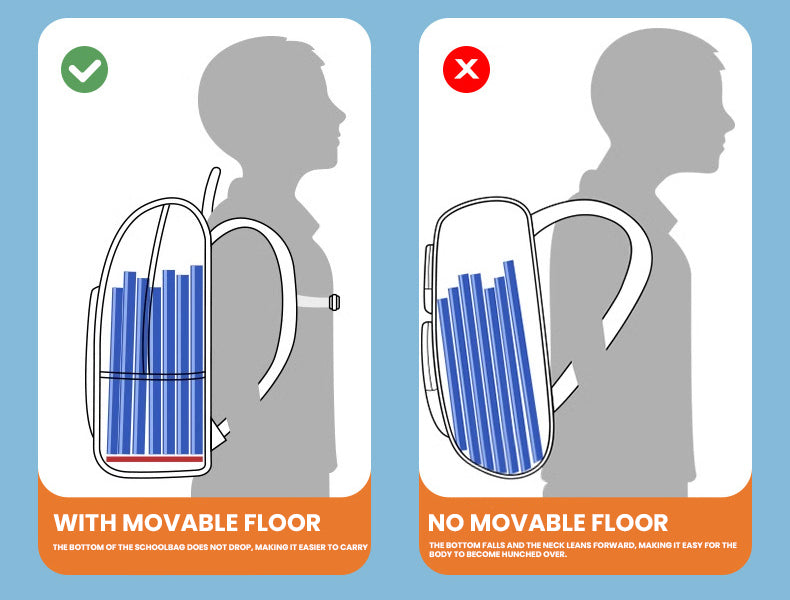 WITH MOVABLE FLOOR

THE BOTTOM OF THE SCHOOLBAG DOES NOT DROP, MAKING IT EASIER TO CARRY

NO MOVABLE FLOOR

THE BOTTOM FALLS AND THE NECK LEANS FORWARD, MAKING IT EASY FOR THE BODY TO BECOME HUNCHED OVER.