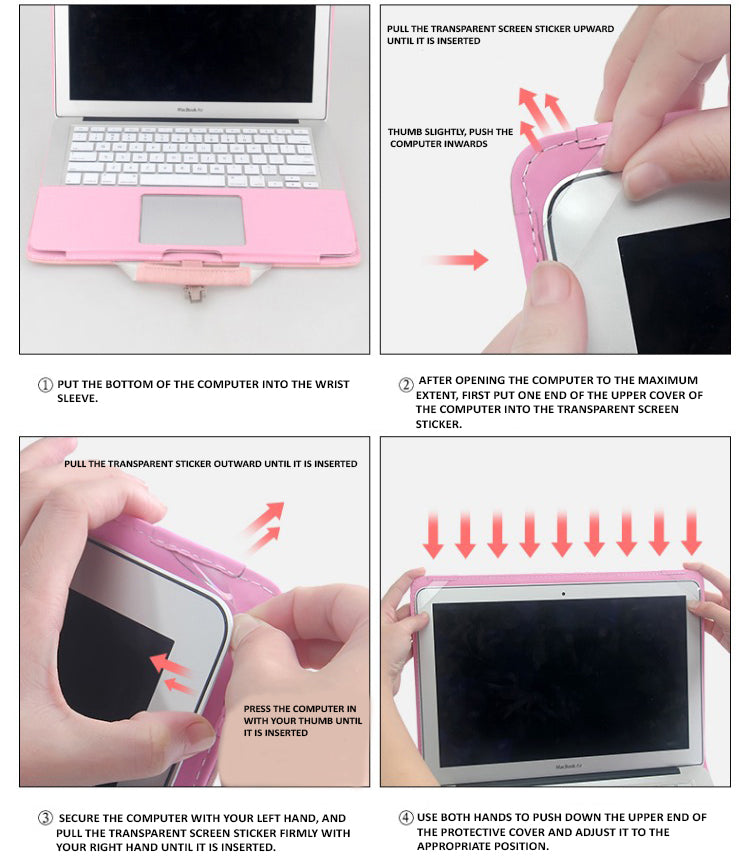 MacBook Air

PULL THE TRANSPARENT SCREEN STICKER UPWARD UNTIL IT IS INSERTED

THUMB SLIGHTLY, PUSH THE COMPUTER INWARDS

① PUT THE BOTTOM OF THE COMPUTER INTO THE WRIST SLEEVE.

② AFTER OPENING THE COMPUTER TO THE MAXIMUM EXTENT, FIRST PUT ONE END OF THE UPPER COVER OF THE COMPUTER INTO THE TRANSPARENT SCREEN STICKER.

PULL THE TRANSPARENT STICKER OUTWARD UNTIL IT IS INSERTED

PRESS THE COMPUTER IN WITH YOUR THUMB UNTIL IT IS INSERTED

MacBook Air

③ SECURE THE COMPUTER WITH YOUR LEFT HAND, AND PULL THE TRANSPARENT SCREEN STICKER FIRMLY WITH YOUR RIGHT HAND UNTIL IT IS INSERTED.

④ USE BOTH HANDS TO PUSH DOWN THE UPPER END OF THE PROTECTIVE COVER AND ADJUST IT TO THE APPROPRIATE POSITION.