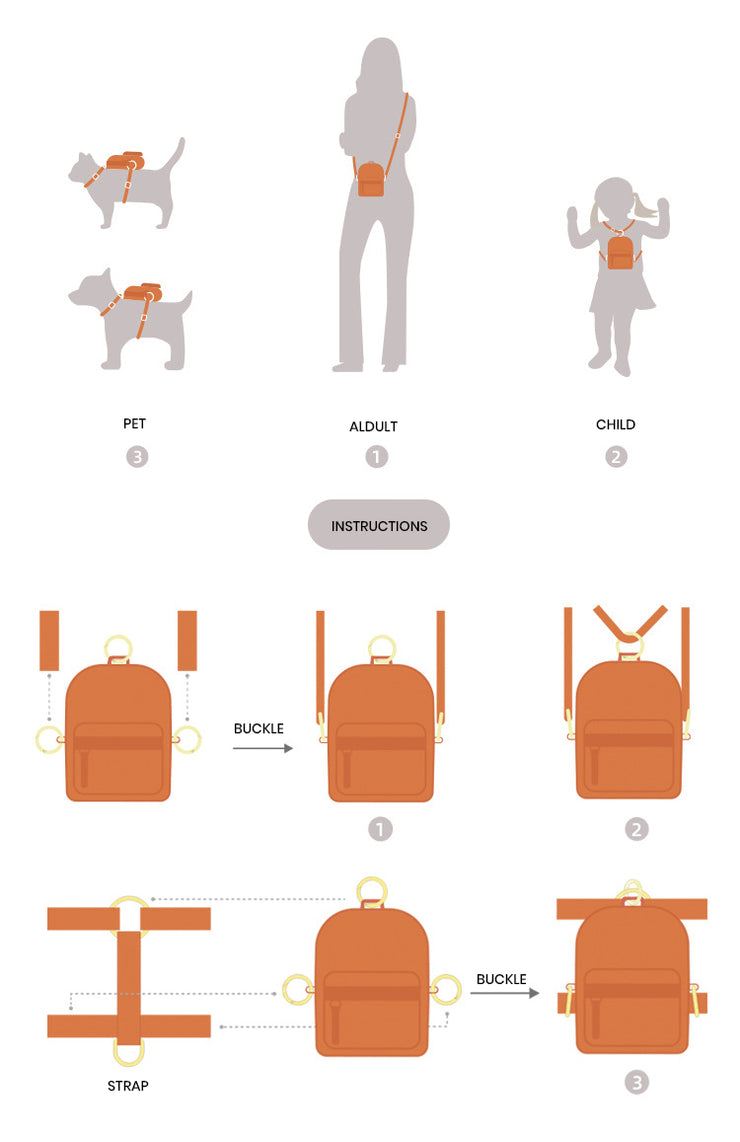 PET
3

ALDULT
1

CHILD
2

INSTRUCTIONS

BUCKLE

1

2

STRAP

BUCKLE

3