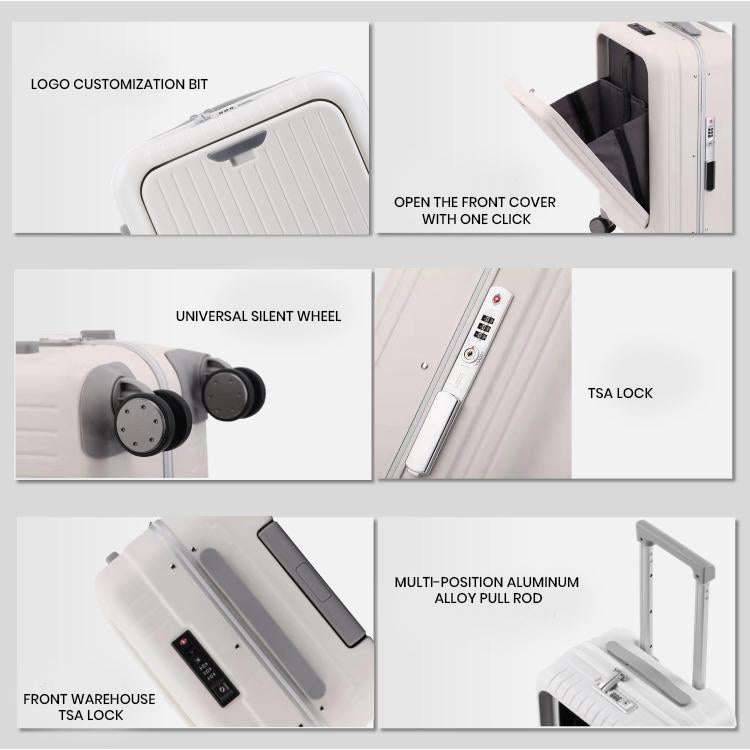 LOGO CUSTOMIZATION BIT

OPEN THE FRONT COVER WITH ONE CLICK

UNIVERSAL SILENT WHEEL

TSA LOCK

FRONT WAREHOUSE TSA LOCK

MULTI-POSITION ALUMINUM ALLOY PULL ROD