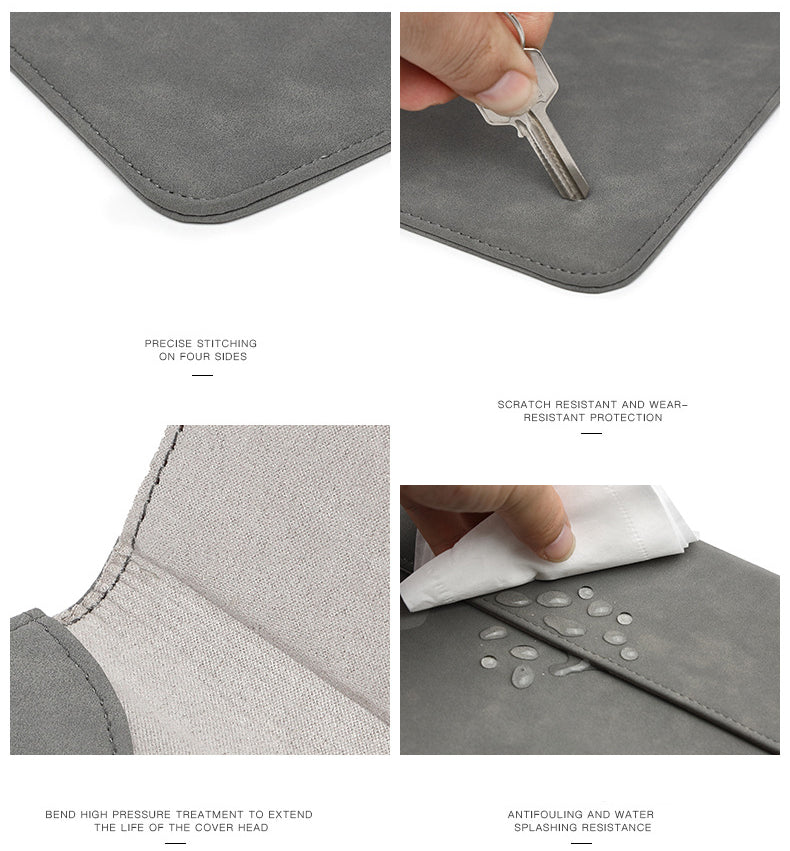 PRECISE STITCHING
ON FOUR SIDES

SCRATCH RESISTANT AND WEAR-RESISTANT PROTECTION

BEND HIGH PRESSURE TREATMENT TO EXTEND
THE LIFE OF THE COVER HEAD

ANTIFOULING AND WATER
SPLASHING RESISTANCE