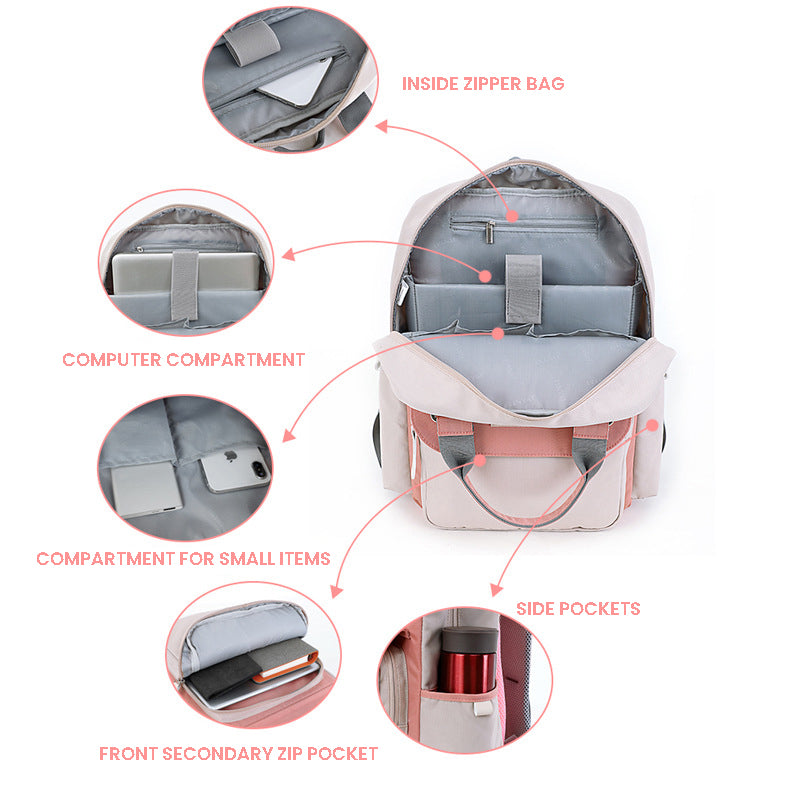 INSIDE ZIPPER BAG

COMPUTER COMPARTMENT

COMPARTMENT FOR SMALL ITEMS

SIDE POCKETS

FRONT SECONDARY ZIP POCKET