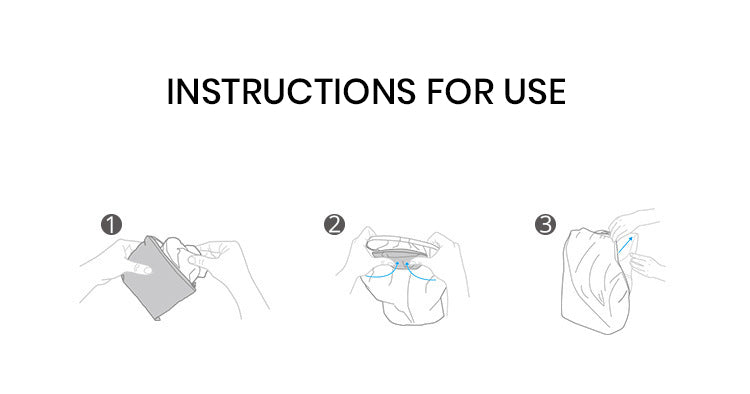 INSTRUCTIONS FOR USE

1

2

3