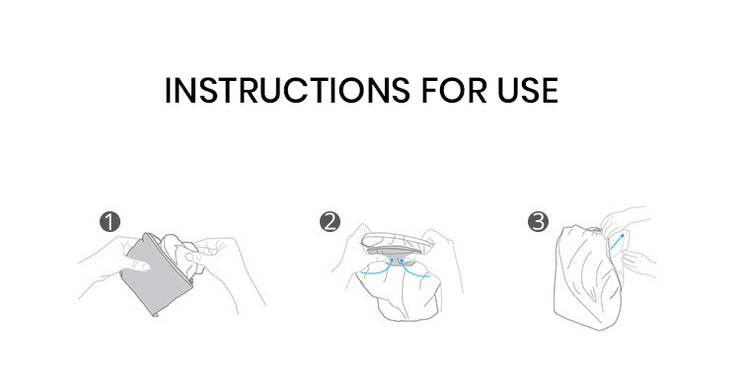 INSTRUCTIONS FOR USE

1

2

3