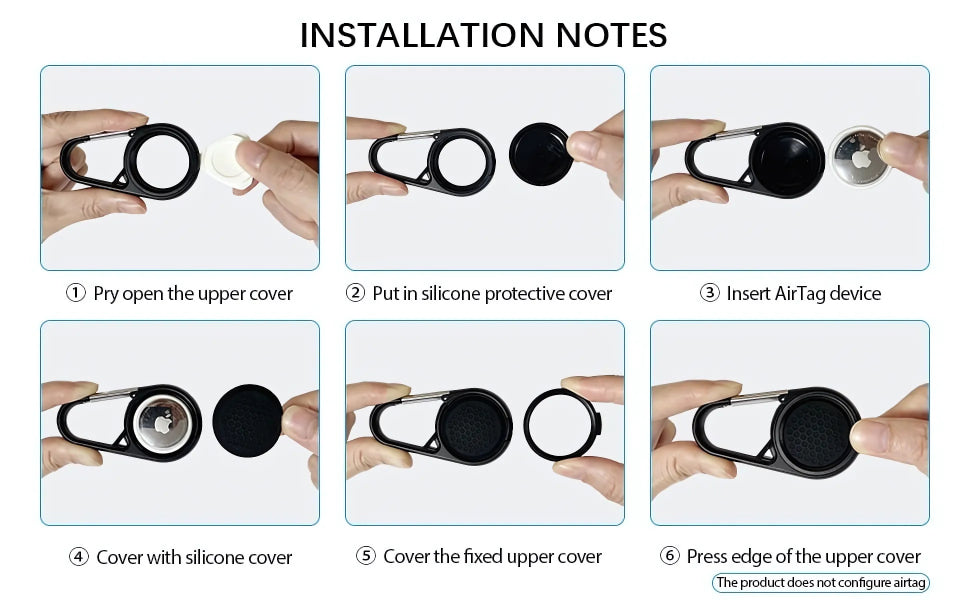 INSTALLATION NOTES

① Pry open the upper cover

② Put in silicone protective cover

③ Insert AirTag device

④ Cover with silicone cover

⑤ Cover the fixed upper cover

⑥ Press edge of the upper cover

The product does not configure airtag