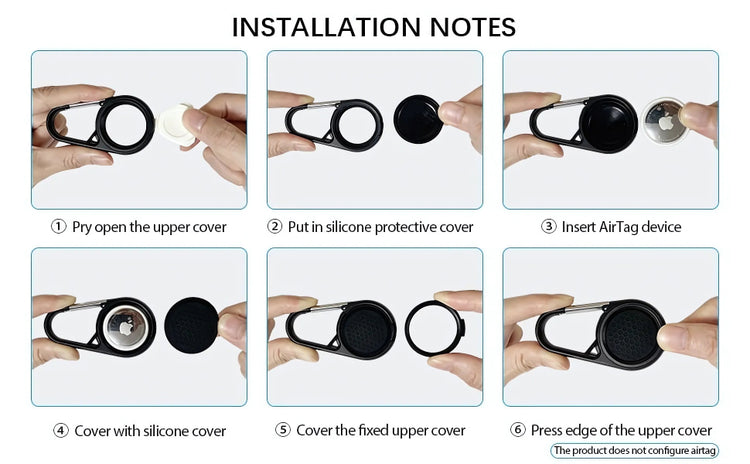 INSTALLATION NOTES

① Pry open the upper cover

② Put in silicone protective cover

③ Insert AirTag device

④ Cover with silicone cover

⑤ Cover the fixed upper cover

⑥ Press edge of the upper cover

The product does not configure airtag