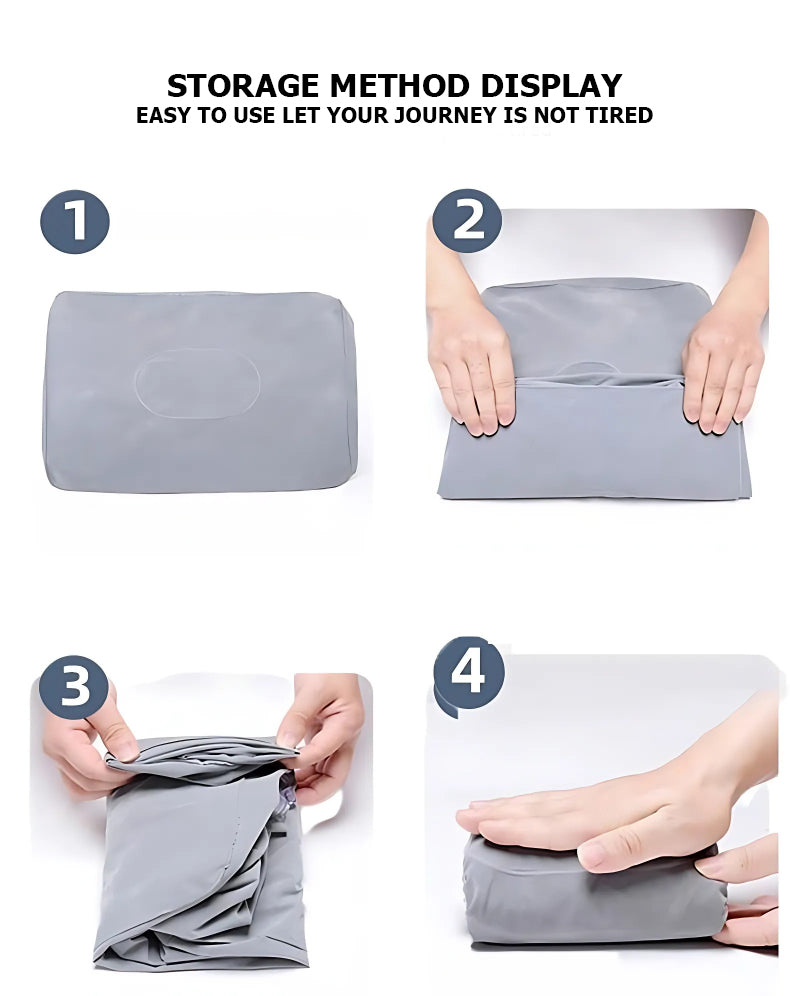 STORAGE METHOD DISPLAY
EASY TO USE LET YOUR JOURNEY IS NOT TIRED

1

2

3

4