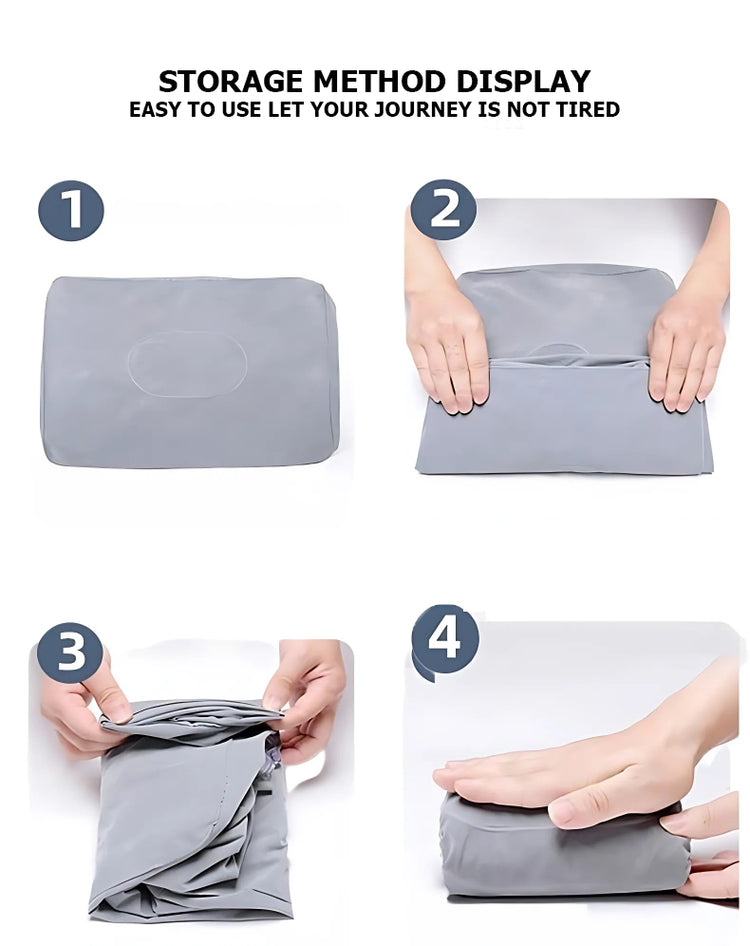 STORAGE METHOD DISPLAY
EASY TO USE LET YOUR JOURNEY IS NOT TIRED

1

2

3

4