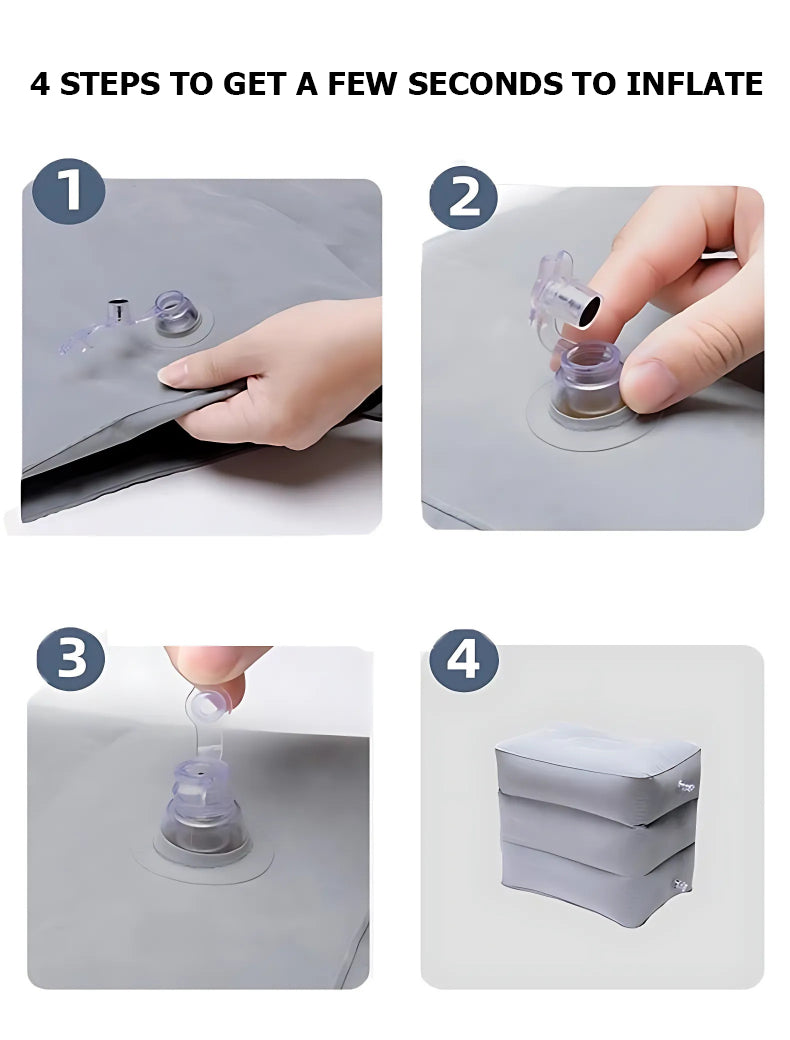 4 STEPS TO GET A FEW SECONDS TO INFLATE

1

2

3

4