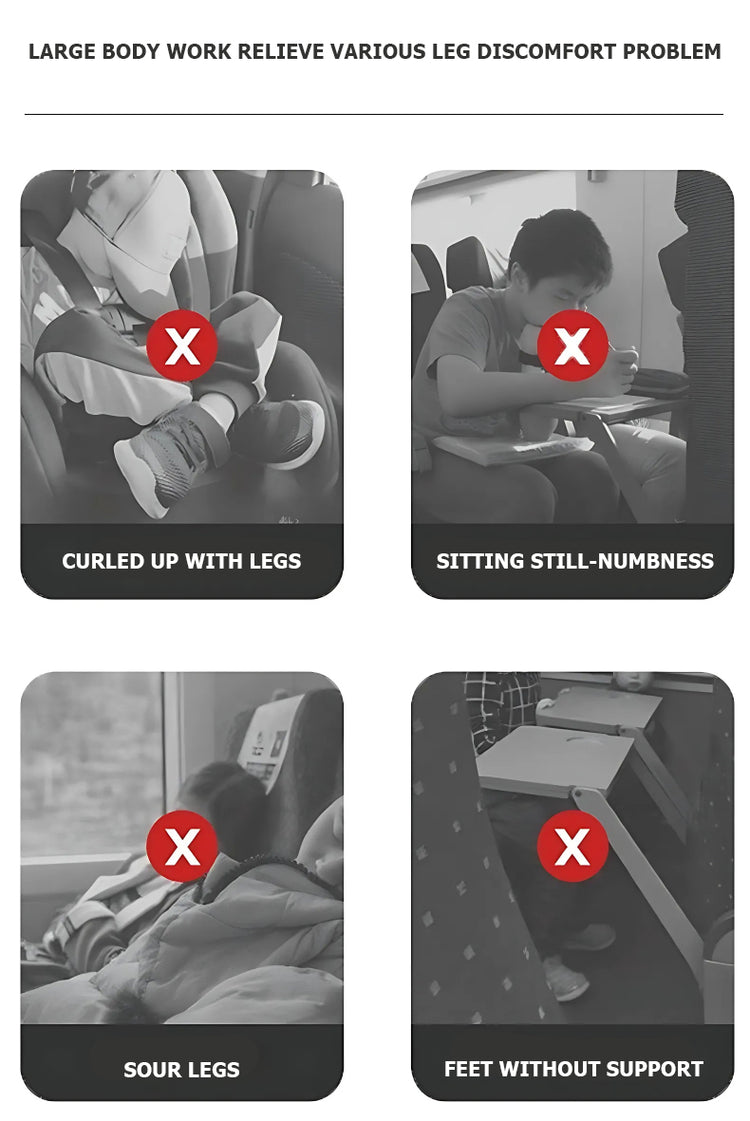 LARGE BODY WORK RELIEVE VARIOUS LEG DISCOMFORT PROBLEM

X

CURLED UP WITH LEGS

X

SITTING STILL-NUMBNESS

X

SOUR LEGS

X

FEET WITHOUT SUPPORT