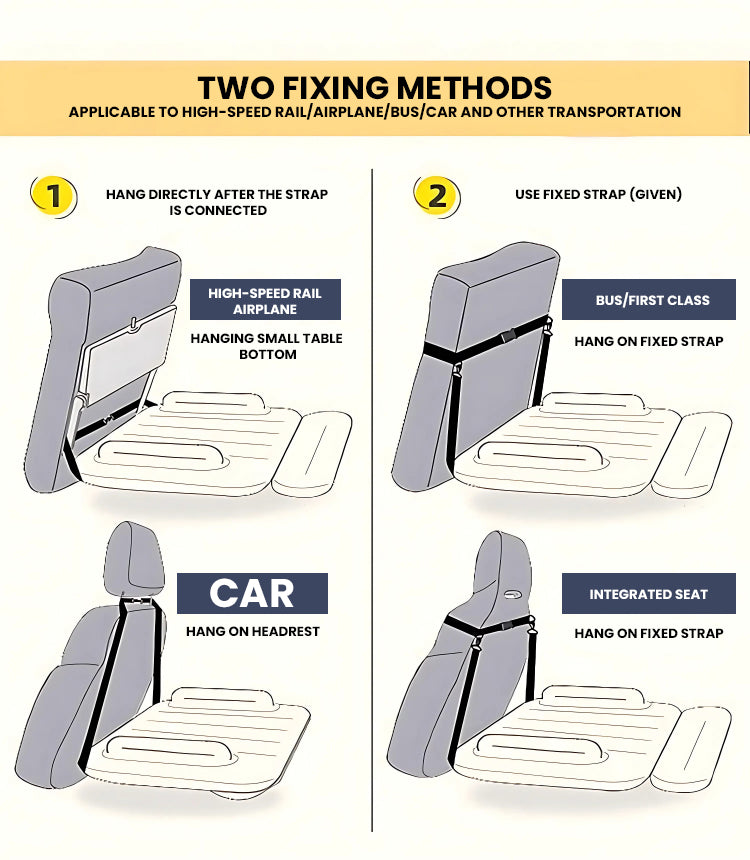 TWO FIXING METHODS
APPLICABLE TO HIGH-SPEED RAIL/AIRPLANE/BUS/CAR AND OTHER TRANSPORTATION

1
HANG DIRECTLY AFTER THE STRAP IS CONNECTED

HIGH-SPEED RAIL AIRPLANE
HANGING SMALL TABLE BOTTOM

CAR
HANG ON HEADREST

2
USE FIXED STRAP (GIVEN)

BUS/FIRST CLASS
HANG ON FIXED STRAP

INTEGRATED SEAT
HANG ON FIXED STRAP