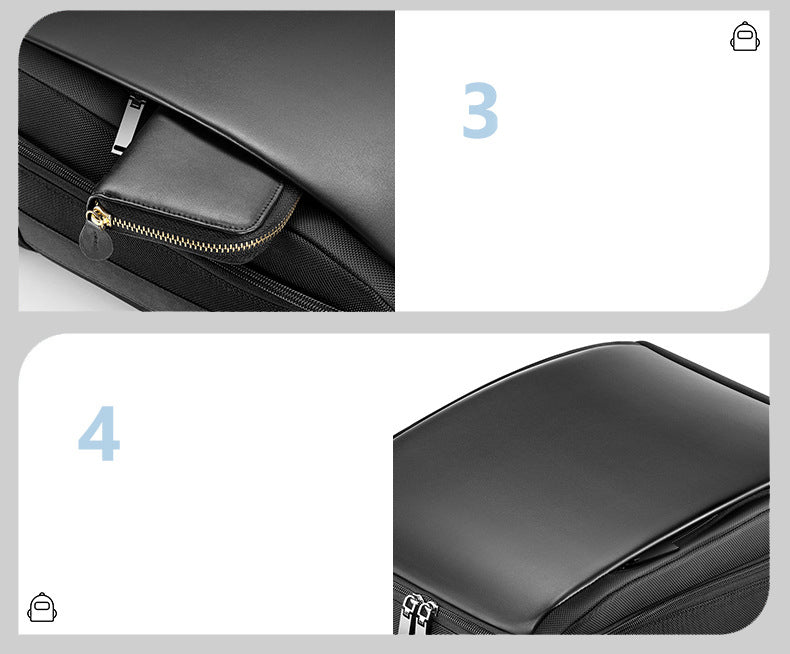 3

4