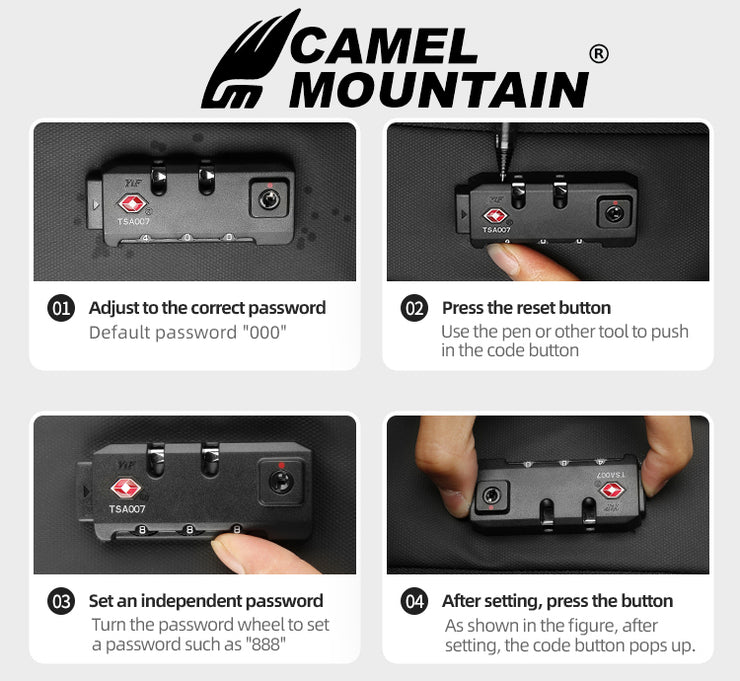 CAMEL MOUNTAIN ®

YIF
TSA007
4 0 0

01 Adjust to the correct password
Default password "000"

YIF
TSA007

02 Press the reset button
Use the pen or other tool to push in the code button

YIF
TSA007
8 8 8

03 Set an independent password
Turn the password wheel to set a password such as "888"

TSA007
YIF

04 After setting, press the button
As shown in the figure, after setting, the code button pops up.