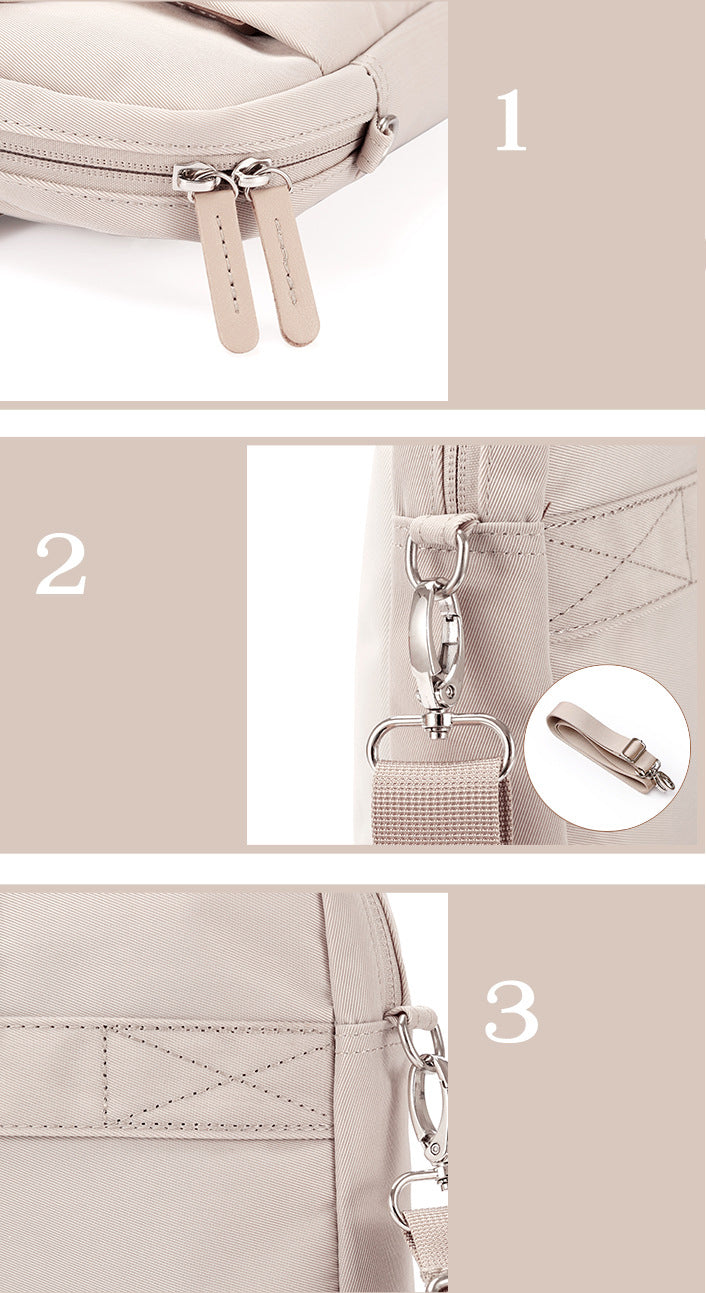 1

2

3