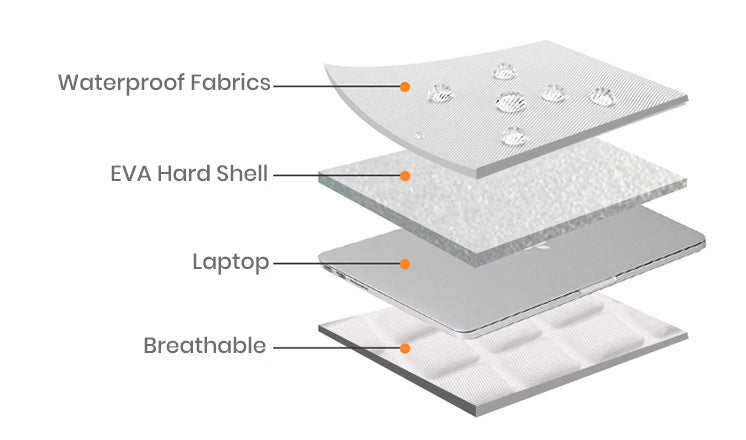 Waterproof Fabrics

EVA Hard Shell

Laptop

Breathable